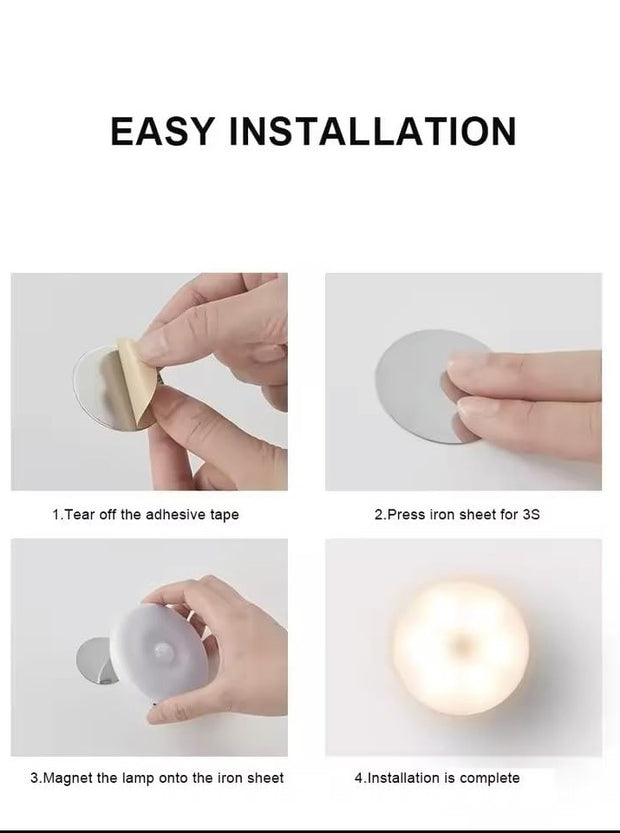 EASY INSTALLATION

1.Tear off the adhesive tape

2.Press iron sheet for 3S

3.Magnet the lamp onto the iron sheet

4.Installation is complete