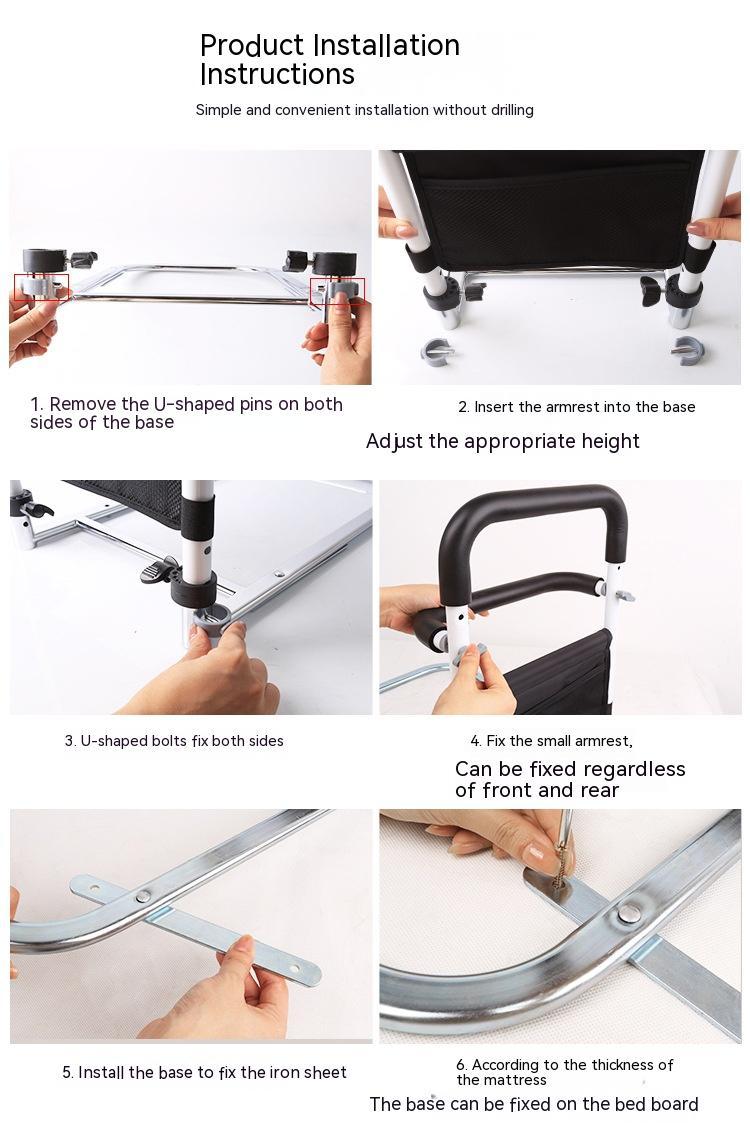 Product Installation Instructions

Simple and convenient installation without drilling

1. Remove the U-shaped pins on both sides of the base

2. Insert the armrest into the base

Adjust the appropriate height

3. U-shaped bolts fix both sides

4. Fix the small armrest,

Can be fixed regardless of front and rear

5. Install the base to fix the iron sheet

6. According to the thickness of the mattress

The base can be fixed on the bed board