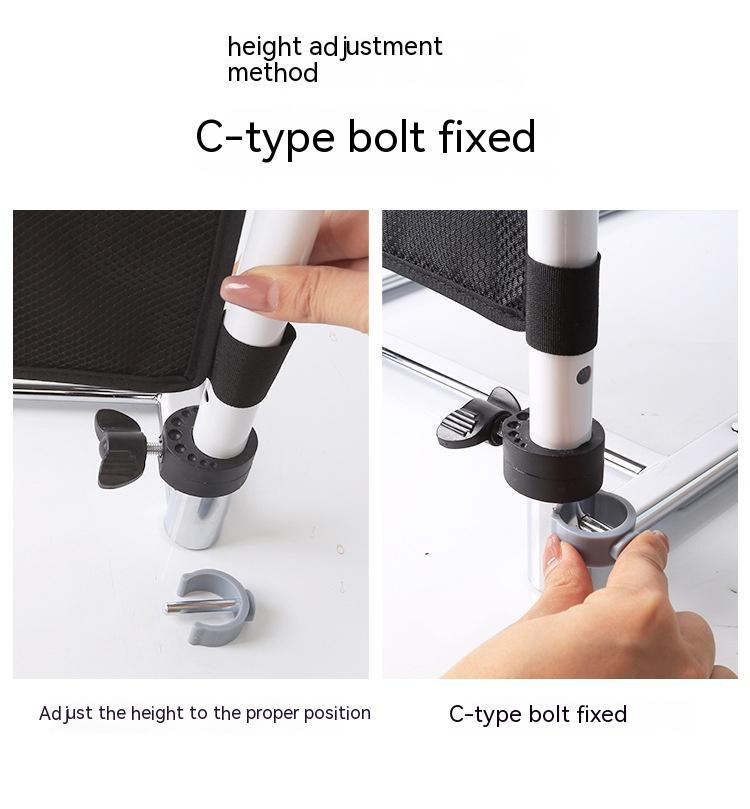 height adjustment method

C-type bolt fixed

Adjust the height to the proper position

C-type bolt fixed